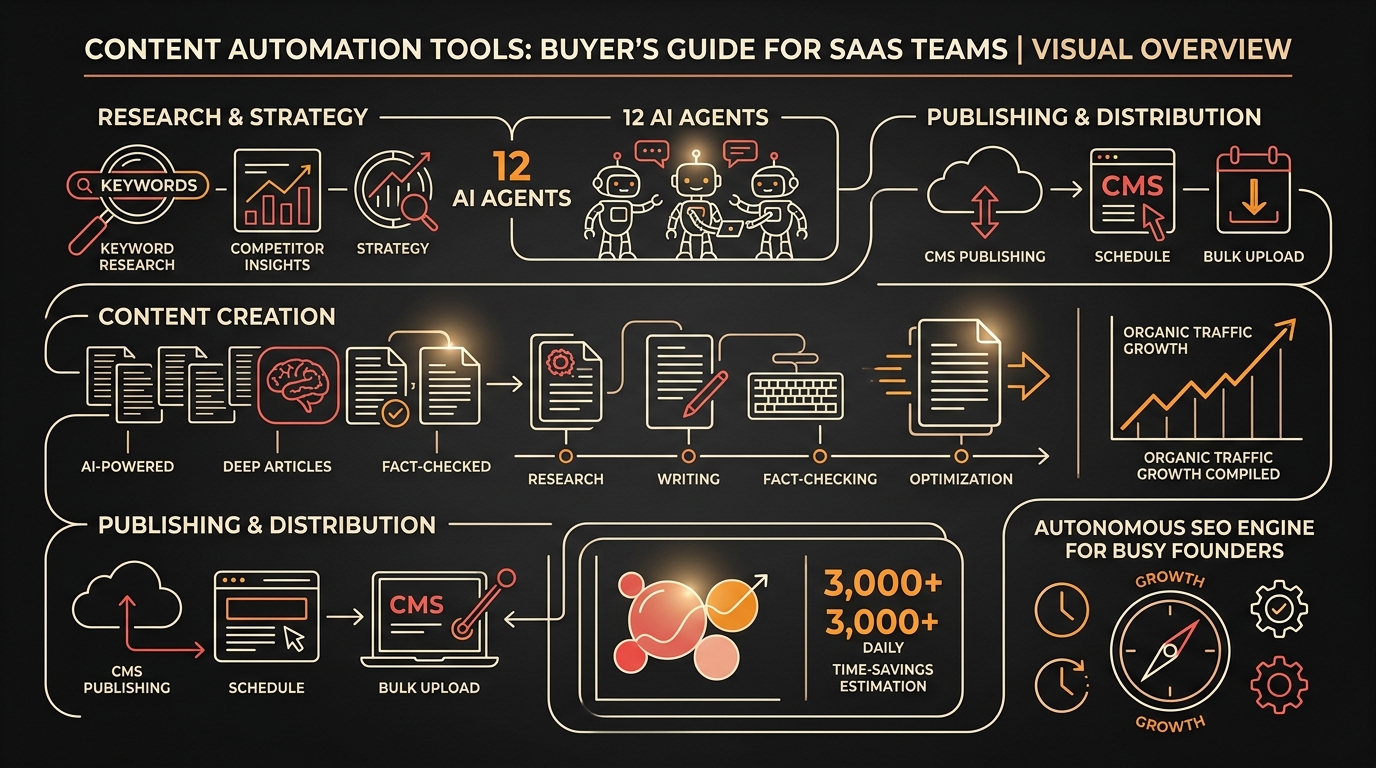 CONTENT AUTOMATION TOOLS: BUYER'S GUIDE FOR SAAS TEAMS | VISUAL OVERVIEW

RESEARCH & STRATEGY

KEYWORDS

KEYWORD RESEARCH

COMPETITOR INSIGHTS

STRATEGY

12 AI AGENTS

12

AI AGENTS

PUBLISHING & DISTRIBUTION

CMS PUBLISHING

CMS

SCHEDULE

BULK UPLOAD

CONTENT CREATION

AI-POWERED

DEEP ARTICLES

FACT-CHECKED

RESEARCH

WRITING

FACT-CHECKING

OPTIMIZATION

ORGANIC TRAFFIC GROWTH

ORGANIC TRAFFIC GROWTH COMPILED

PUBLISHING & DISTRIBUTION

CMS PUBLISHING

SCHEDULE

CMS

BULK UPLOAD

3,000+

3,000+

DAILY

TIME-SAVINGS ESTIMATION

AUTONOMOUS SEO ENGINE FOR BUSY FOUNDERS

GROWTH

GROWTH